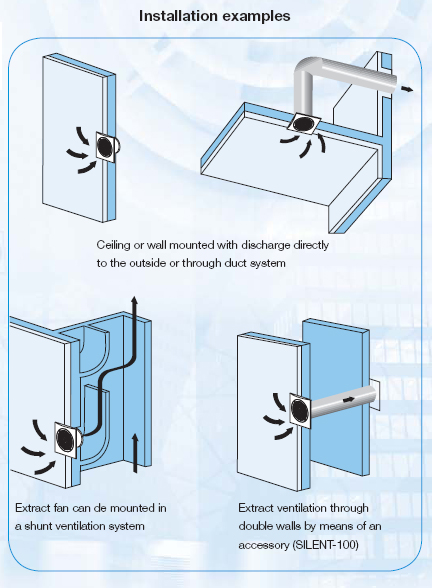 Installation examples

Ceiling or wall mounted with discharge directly to the outside or through duct system

Extract fan can de mounted in a shunt ventilation system

Extract ventilation through double walls by means of an accessory (SILENT-100)